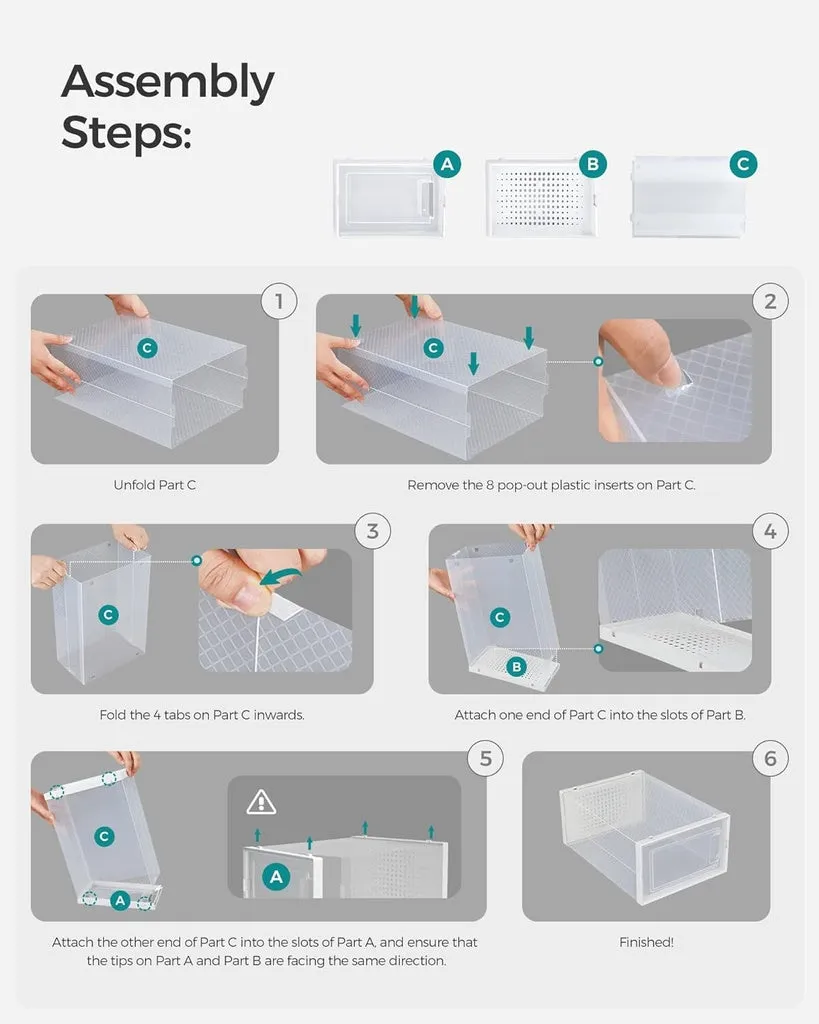 Assembly Steps:

A B C

1
C
Unfold Part C

2
C
Remove the 8 pop-out plastic inserts on Part C.

3
C
Fold the 4 tabs on Part C inwards.

4
C
B
Attach one end of Part C into the slots of Part B.

5
C
A
A
Attach the other end of Part C into the slots of Part A, and ensure that the tips on Part A and Part B are facing the same direction.

6
Finished!